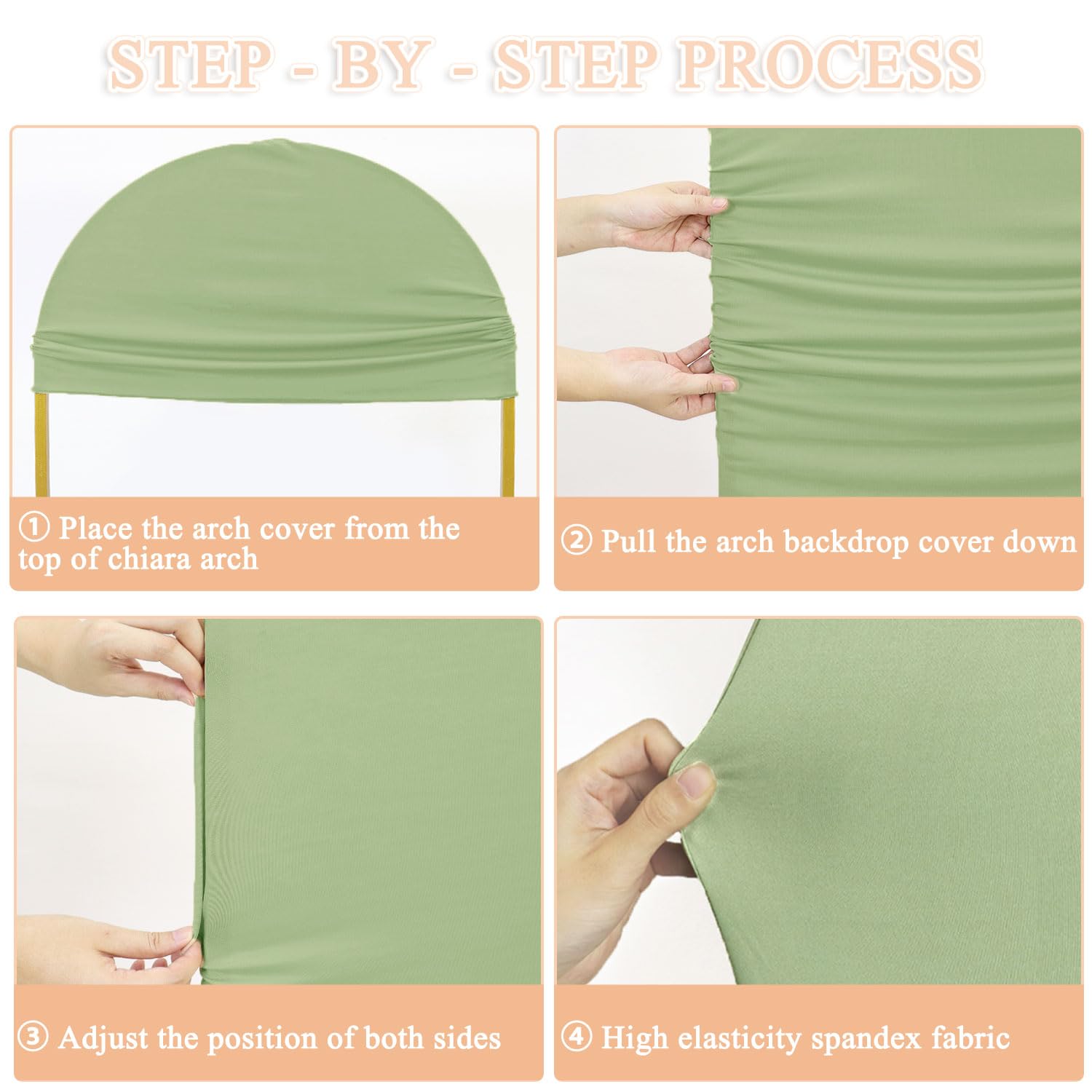 STEP - BY - STEP PROCESS

① Place the arch cover from the top of chiara arch

② Pull the arch backdrop cover down

③ Adjust the position of both sides

④ High elasticity spandex fabric